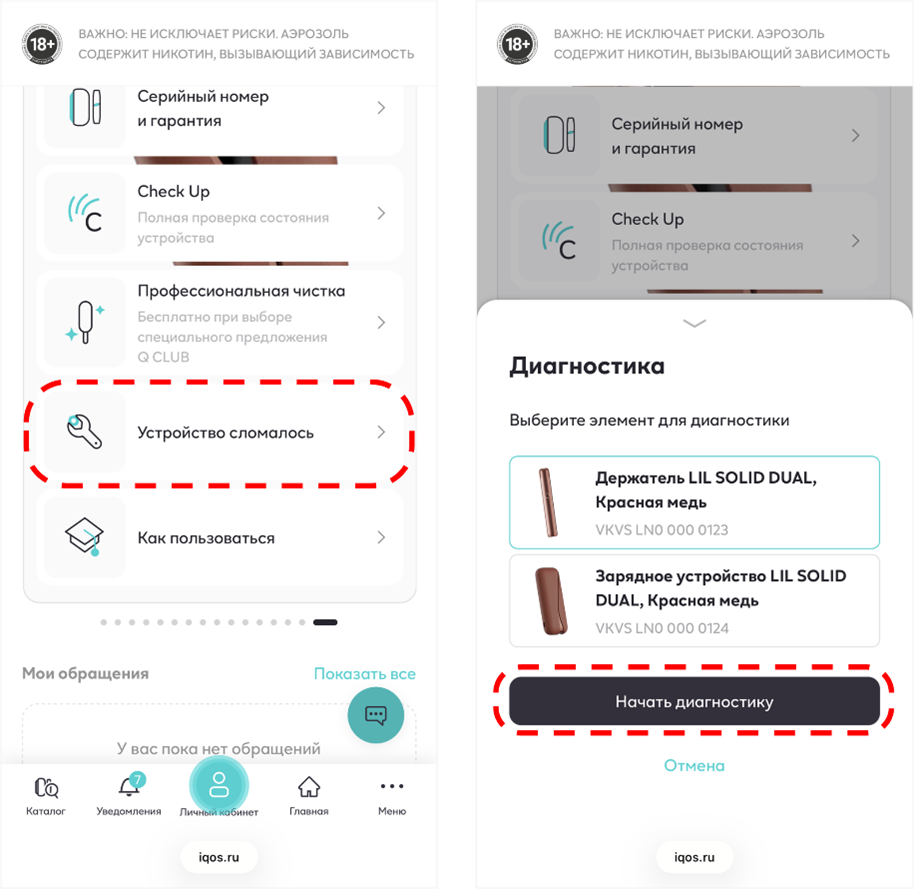 18+ ВАЖНО: НЕ ИСКЛЮЧАЕТ РИСКИ. АЭРОЗОЛЬ СОДЕРЖИТ НИКОТИН, ВЫЗЫВАЮЩИЙ ЗАВИСИМОСТЬ

Серийный номер и гарантия

Check Up
Полная проверка состояния устройства

Профессиональная чистка
Бесплатно при выборе специального предложения Q CLUB

Устройство сломалось

Как пользоваться

Мои обращения
Показать все

У вас пока нет обращений

Каталог
7
Уведомления
Личный кабинет
Главная
Меню

iqos.ru

18+ ВАЖНО: НЕ ИСКЛЮЧАЕТ РИСКИ. АЭРОЗОЛЬ СОДЕРЖИТ НИКОТИН, ВЫЗЫВАЮЩИЙ ЗАВИСИМОСТЬ

Серийный номер и гарантия

Check Up
Полная проверка состояния устройства

Диагностика

Выберите элемент для диагностики

Держатель LIL SOLID DUAL, Красная медь
VKVS LN0 000 0123

Зарядное устройство LIL SOLID DUAL, Красная медь
VKVS LN0 000 0124

Начать диагностику

Отмена

iqos.ru